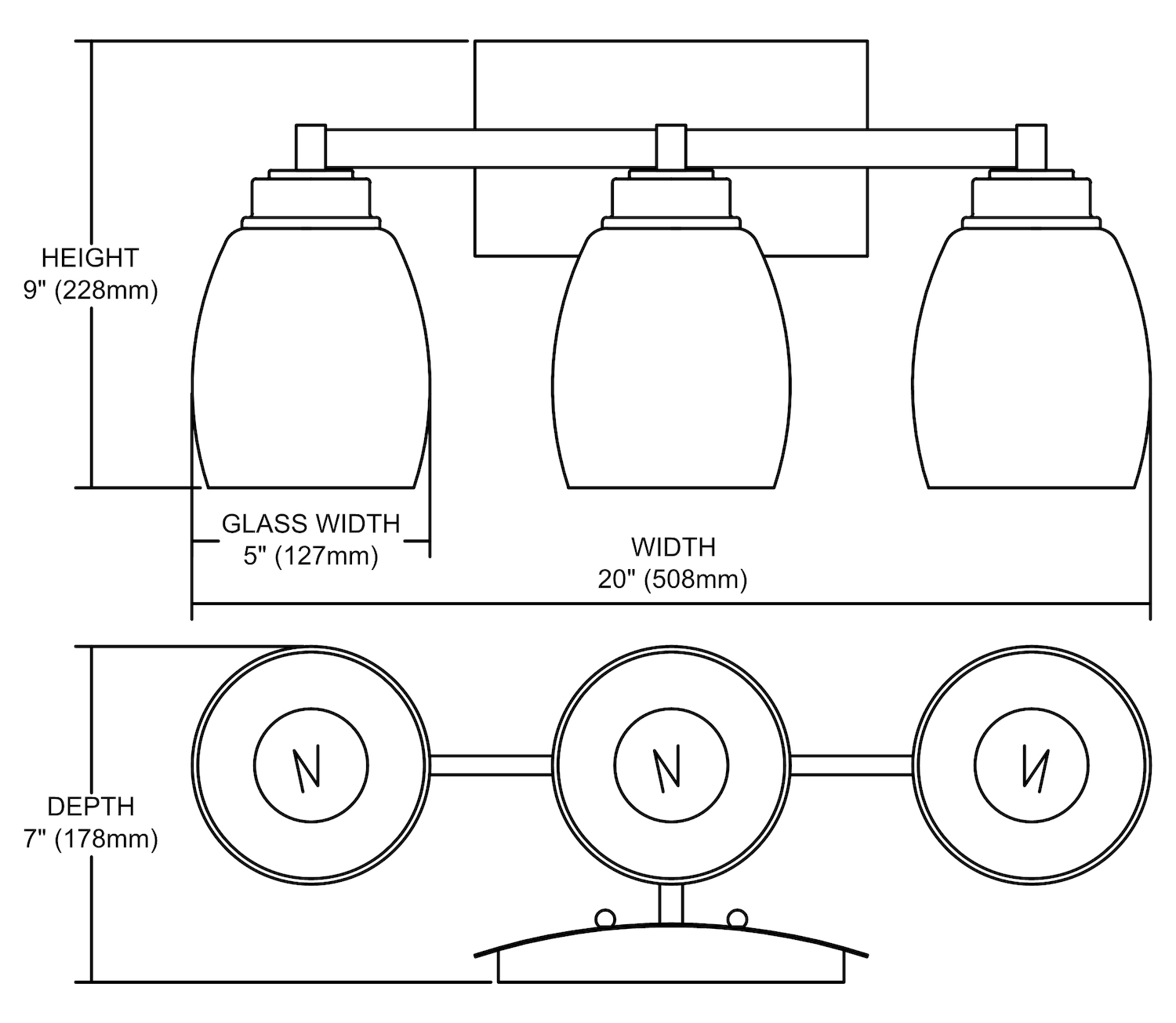 HEIGHT
9" (228mm)

GLASS WIDTH
5" (127mm)

WIDTH
20" (508mm)

DEPTH
7" (178mm)