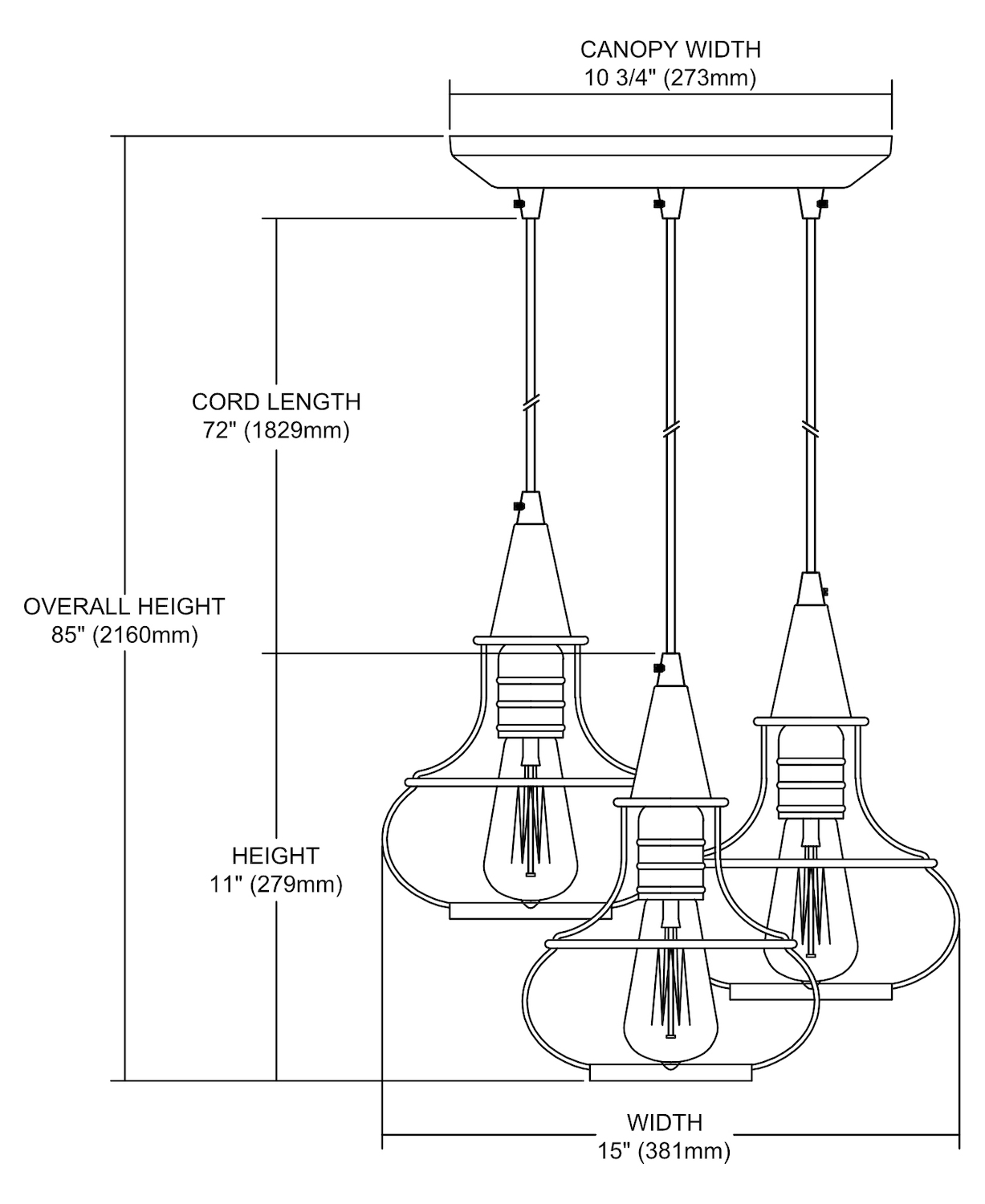 CANOPY WIDTH
10 3/4" (273mm)

CORD LENGTH
72" (1829mm)

OVERALL HEIGHT
85" (2160mm)

HEIGHT
11" (279mm)

WIDTH
15" (381mm)