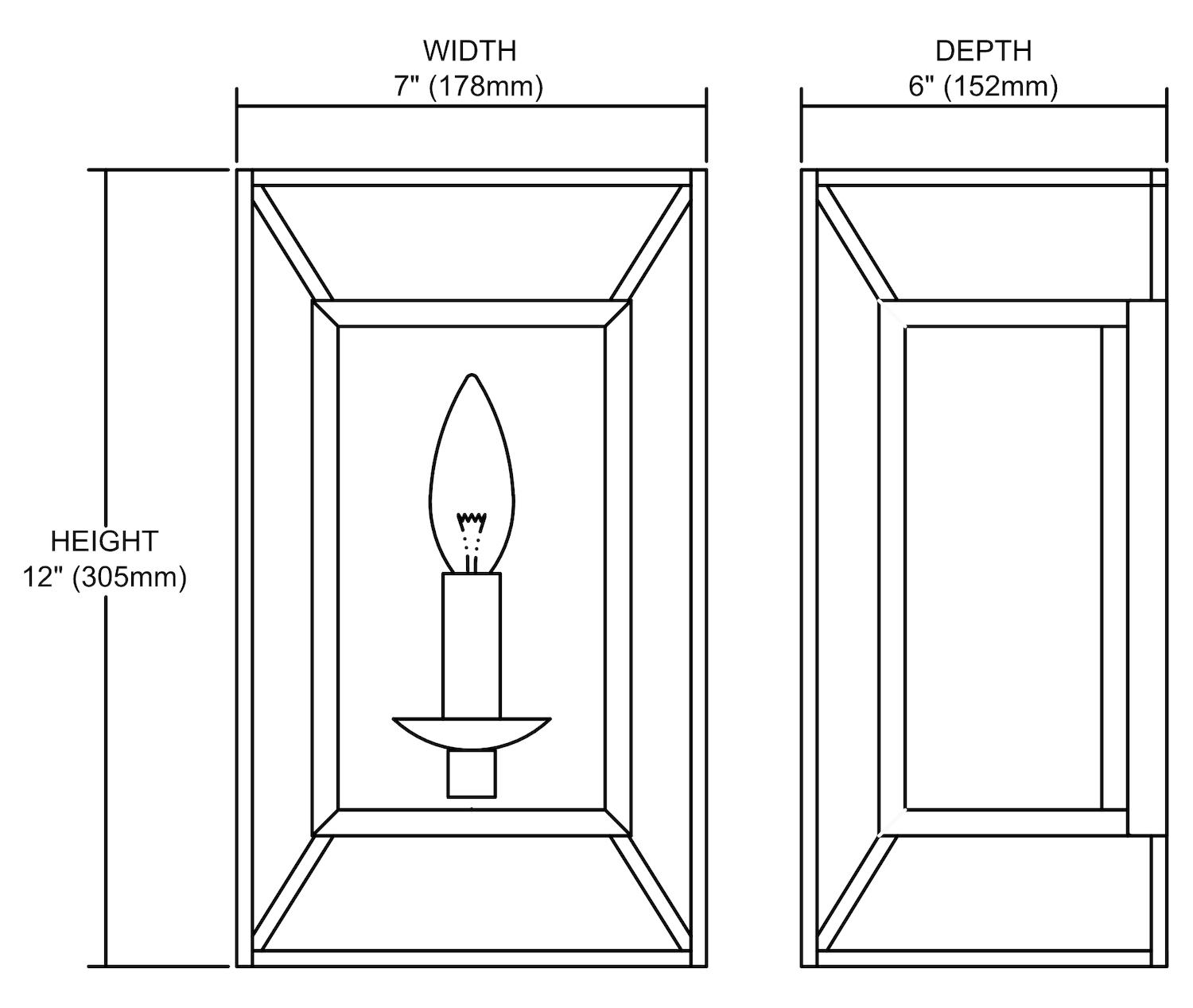 WIDTH
7" (178mm)

DEPTH
6" (152mm)

HEIGHT
12" (305mm)