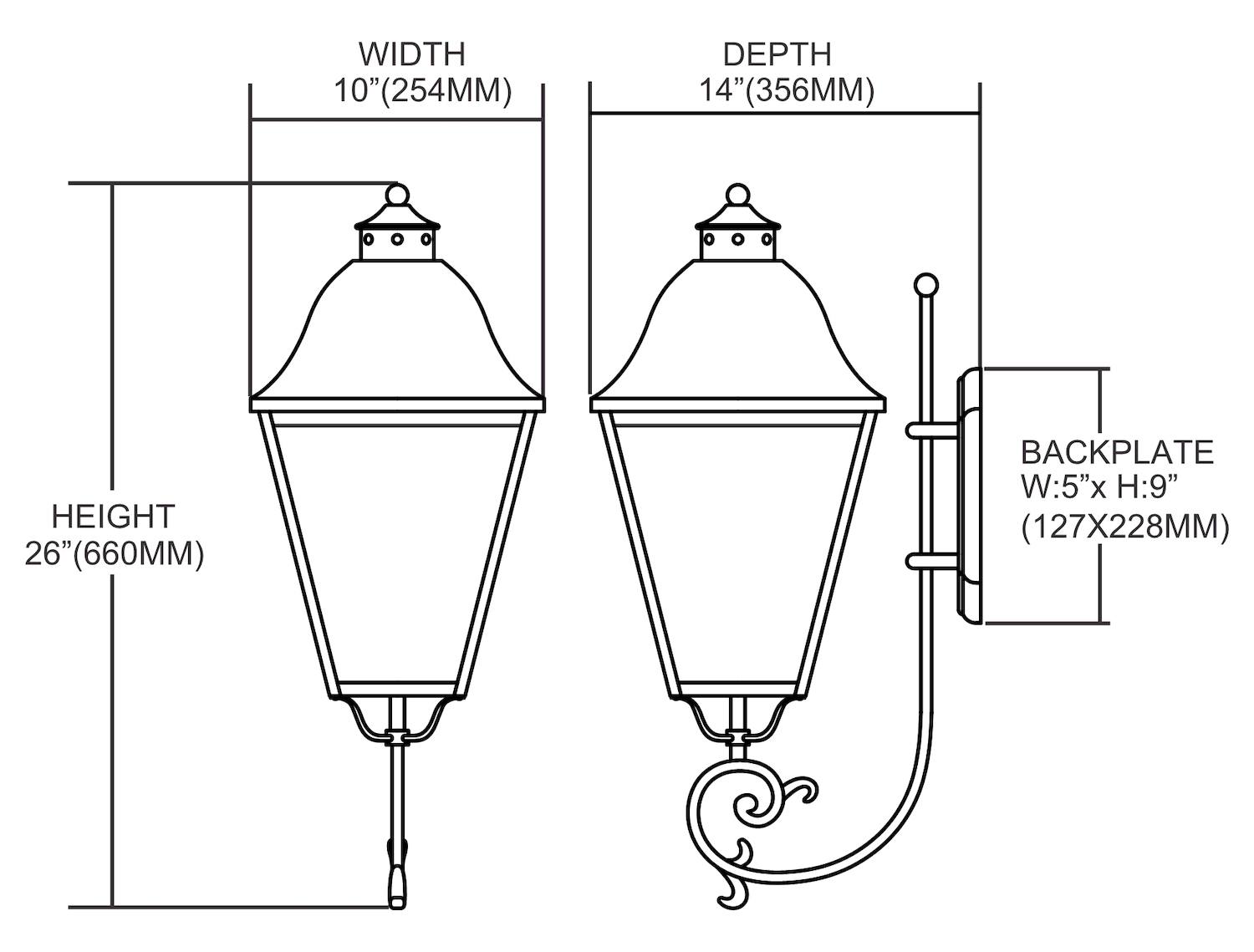 WIDTH
10”(254MM)

DEPTH
14”(356MM)

HEIGHT
26”(660MM)

BACKPLATE
W:5”x H:9”
(127X228MM)